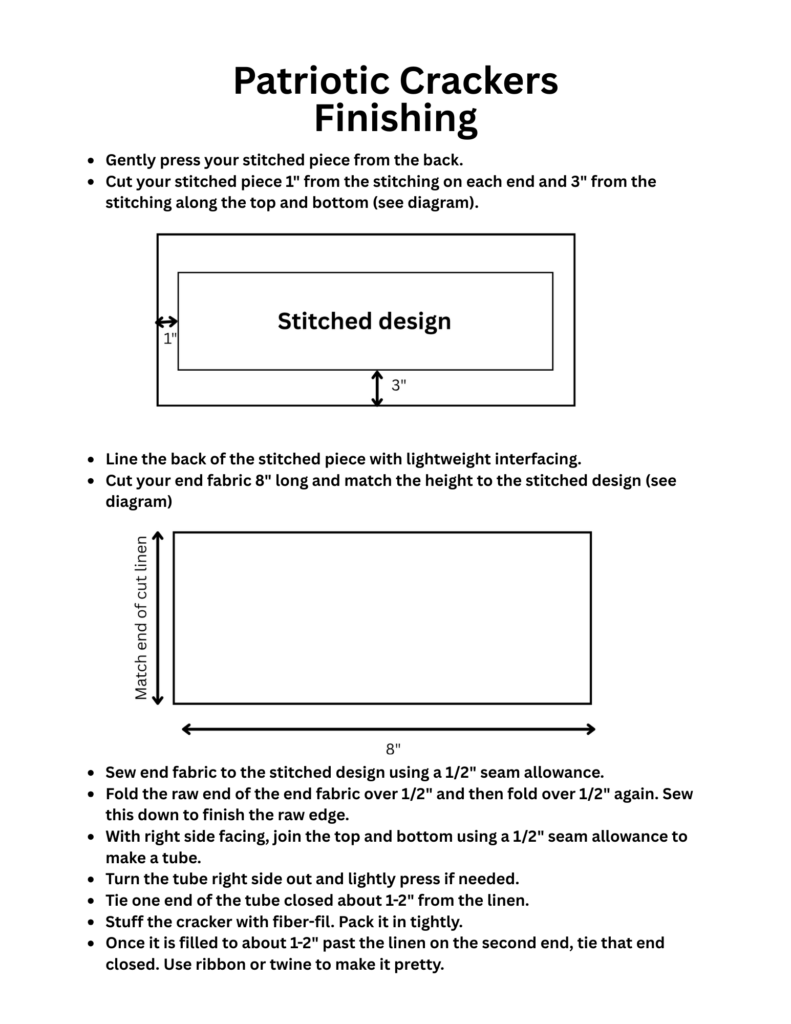 Patriotic Crackers
Finishing

- Gently press your stitched piece from the back.
- Cut your stitched piece 1" from the stitching on each end and 3" from the stitching along the top and bottom (see diagram).

Stitched design

1"

3"

- Line the back of the stitched piece with lightweight interfacing.
- Cut your end fabric 8" long and match the height to the stitched design (see diagram)

Match end of cut linen

8"

- Sew end fabric to the stitched design using a 1/2" seam allowance.
- Fold the raw end of the end fabric over 1/2" and then fold over 1/2" again. Sew this down to finish the raw edge.
- With right side facing, join the top and bottom using a 1/2" seam allowance to make a tube.
- Turn the tube right side out and lightly press if needed.
- Tie one end of the tube closed about 1-2" from the linen.
- Stuff the cracker with fiber-fil. Pack it in tightly.
- Once it is filled to about 1-2" past the linen on the second end, tie that end closed. Use ribbon or twine to make it pretty.